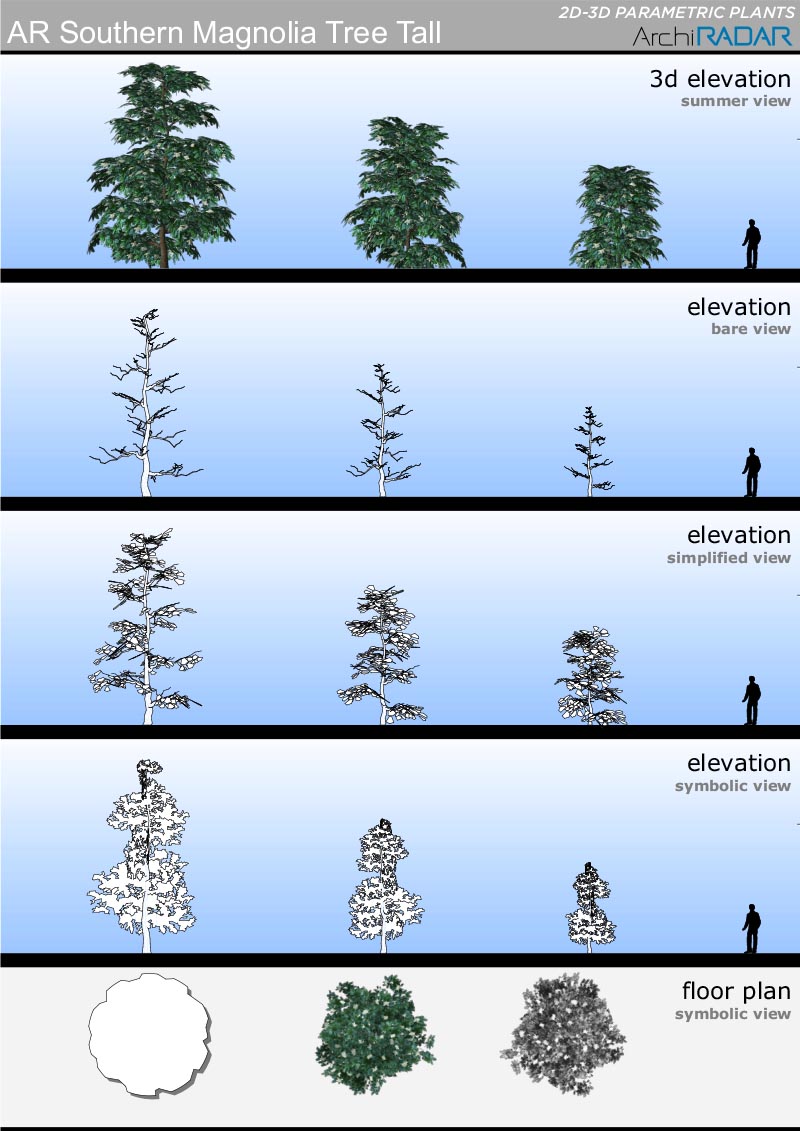 AR Southern Magnolia Tree Tall

2D-3D PARAMETRIC PLANTS
ArchiRADAR

3d elevation
summer view

elevation
bare view

elevation
simplified view

elevation
symbolic view

floor plan
symbolic view